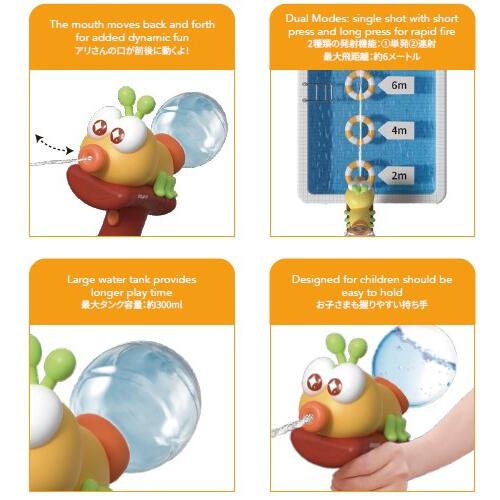 The mouth moves back and forth for added dynamic fun
アリさんの口が前後に動くよ!

Dual Modes: single shot with short press and long press for rapid fire
2種類の発射機能:①単発②連射
最大飛距離:約6メートル

6m

4m

2m

Large water tank provides longer play time
最大タンク容量:約300ml

Designed for children should be easy to hold
お子さまも握りやすい持ち手