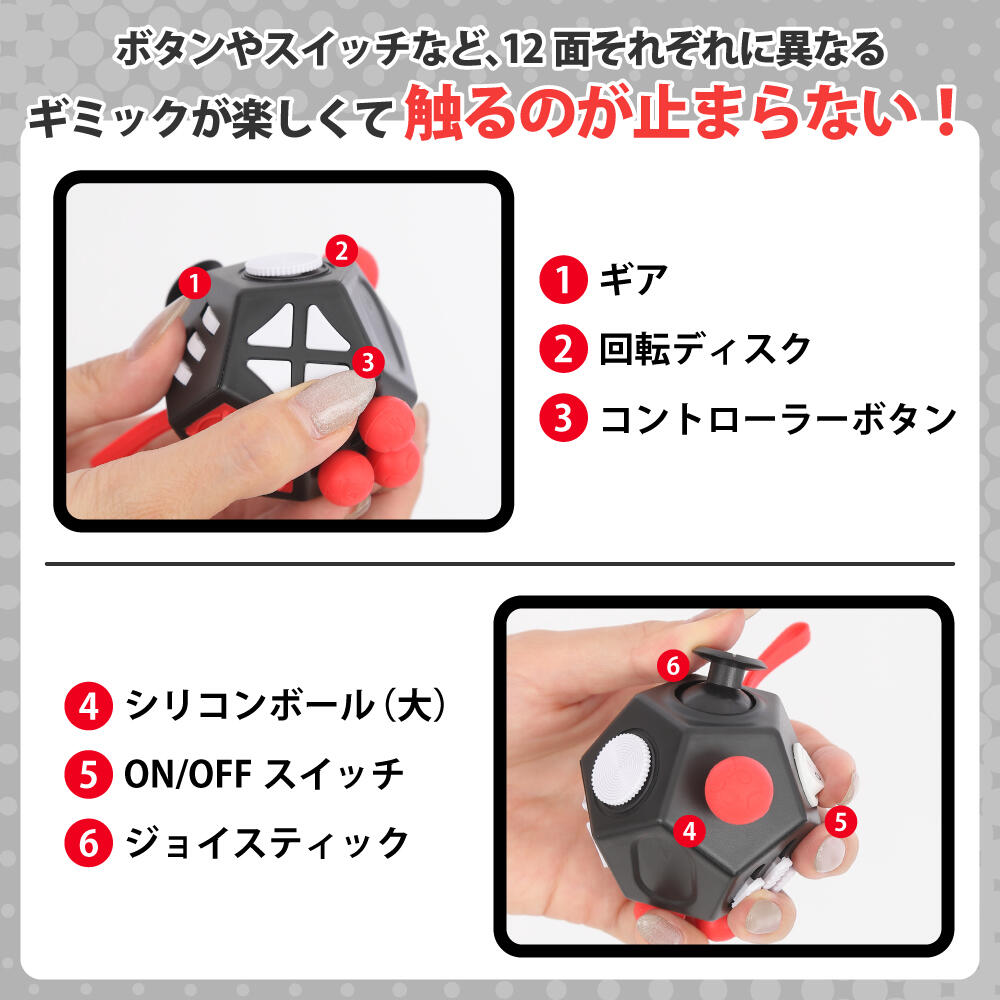 ボタンやスイッチなど、12 面それぞれに異なる
ギミックが楽しくて 触るのが止まらない！

1
2
3

1 ギア
2 回転ディスク
3 コントローラーボタン

4 シリコンボール（大）
5 ON/OFF スイッチ
6 ジョイスティック

6
4
5