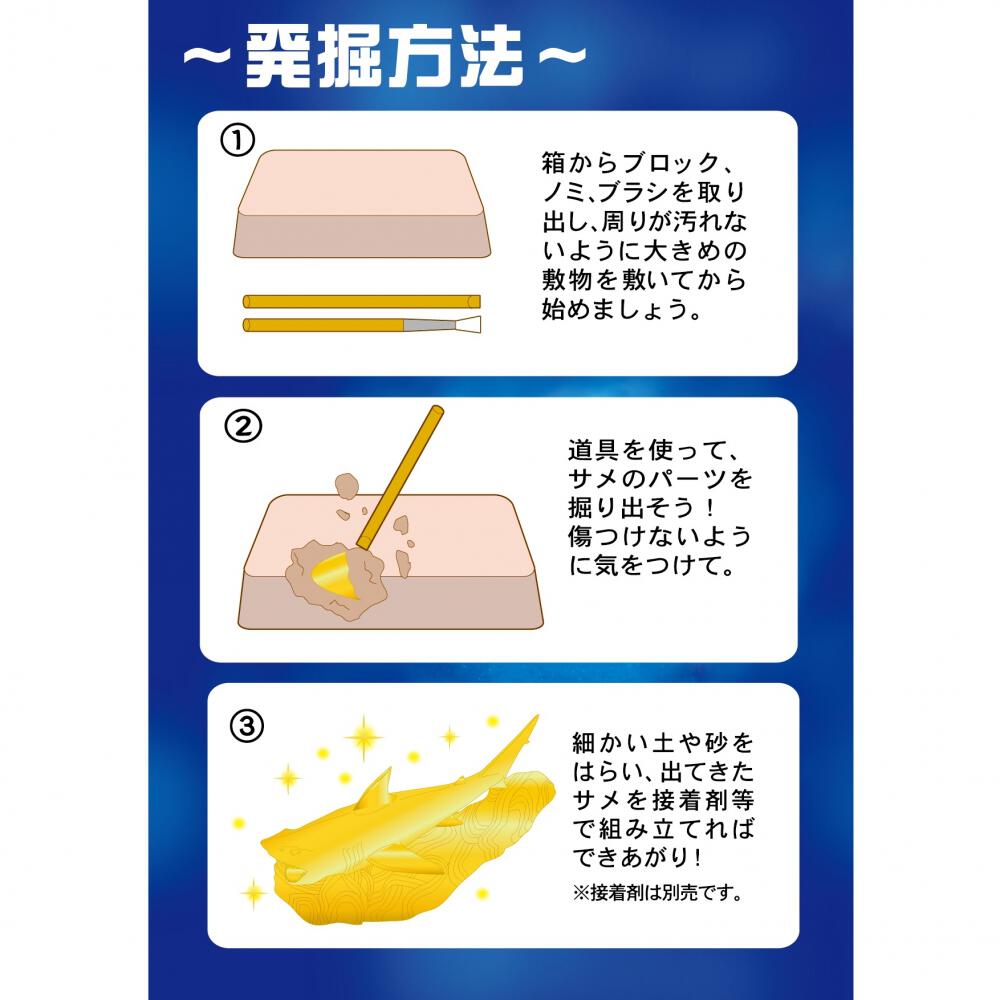 ~発掘方法~

①

箱からブロック、ノミ、ブラシを取り出し、周りが汚れないように大きめの敷物を敷いてから始めましょう。

②

道具を使って、サメのパーツを掘り出そう！傷つけないように気をつけて。

③

細かい土や砂をはらい、出てきたサメを接着剤等で組み立てればできあがり！

※接着剤は別売です。