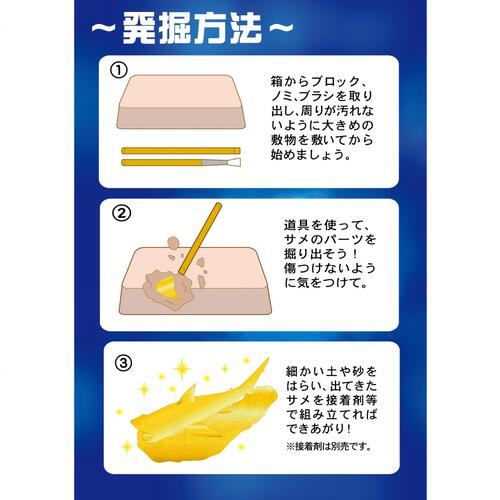 ～発掘方法～

①

箱からブロック、ノミ、ブラシを取り出し、周りが汚れないように大きめの敷物を敷いてから始めましょう。

②

道具を使って、サメのパーツを掘り出そう！傷つけないように気をつけて。

③

細かい土や砂をはらい、出てきたサメを接着剤等で組み立てればできあがり！

※接着剤は別売です。