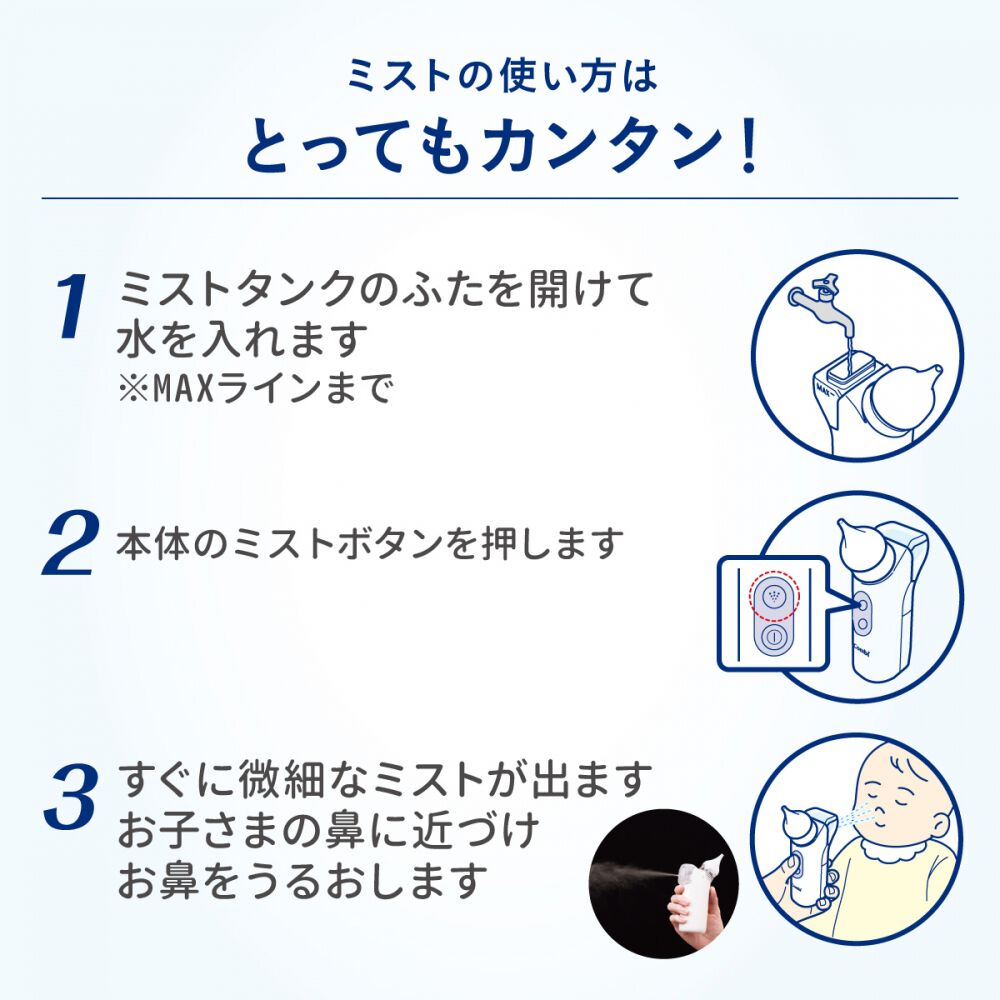 ミストの使い方は
とってもカンタン！

1 ミストタンクのふたを開けて水を入れます
※MAXラインまで

MAX

2 本体のミストボタンを押します

Combi

3 すぐに微細なミストが出ます
お子さまの鼻に近づけ
お鼻をうるおします