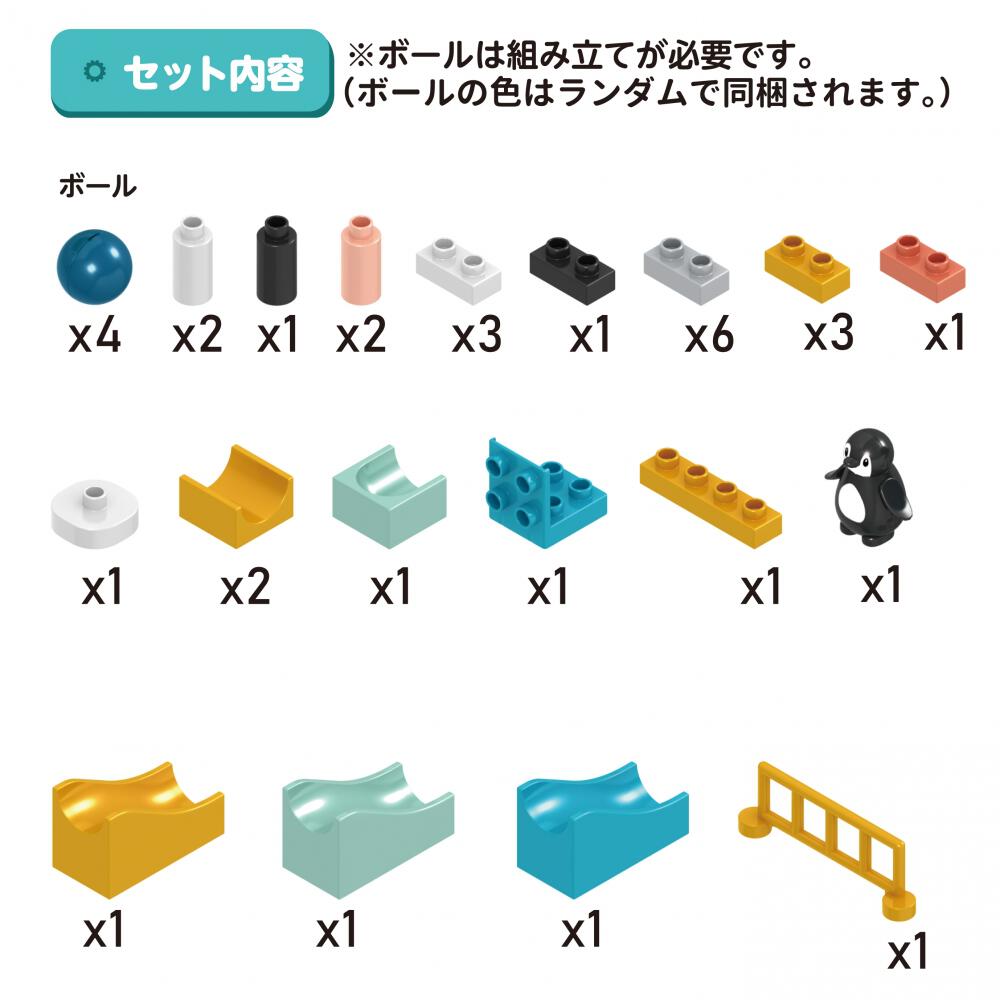 セット内容

※ボールは組み立てが必要です。
(ボールの色はランダムで同梱されます。)

ボール

x4 x2 x1 x2 x3 x1 x6 x3 x1

x1 x2 x1 x1 x1 x1

x1 x1 x1 x1