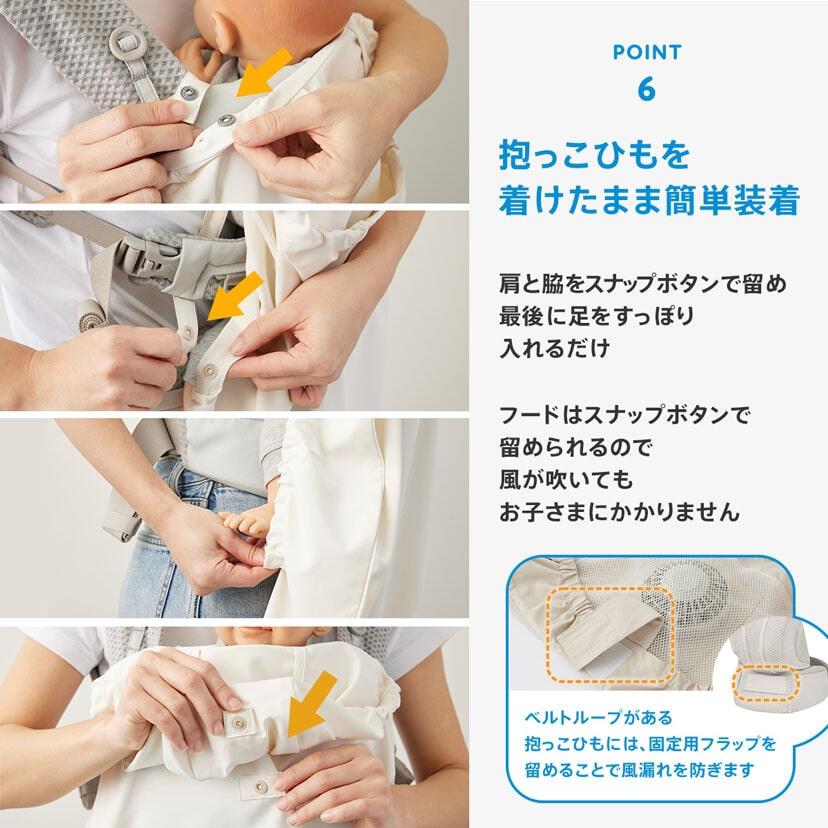 POINT
6

抱っこひもを
着けたまま簡単装着

肩と脇をスナップボタンで留め
最後に足をすっぽり
入れるだけ

フードはスナップボタンで
留められるので
風が吹いても
お子さまにかかりません

ベルトループがある
抱っこひもには、固定用フラップを
留めることで風漏れを防ぎます