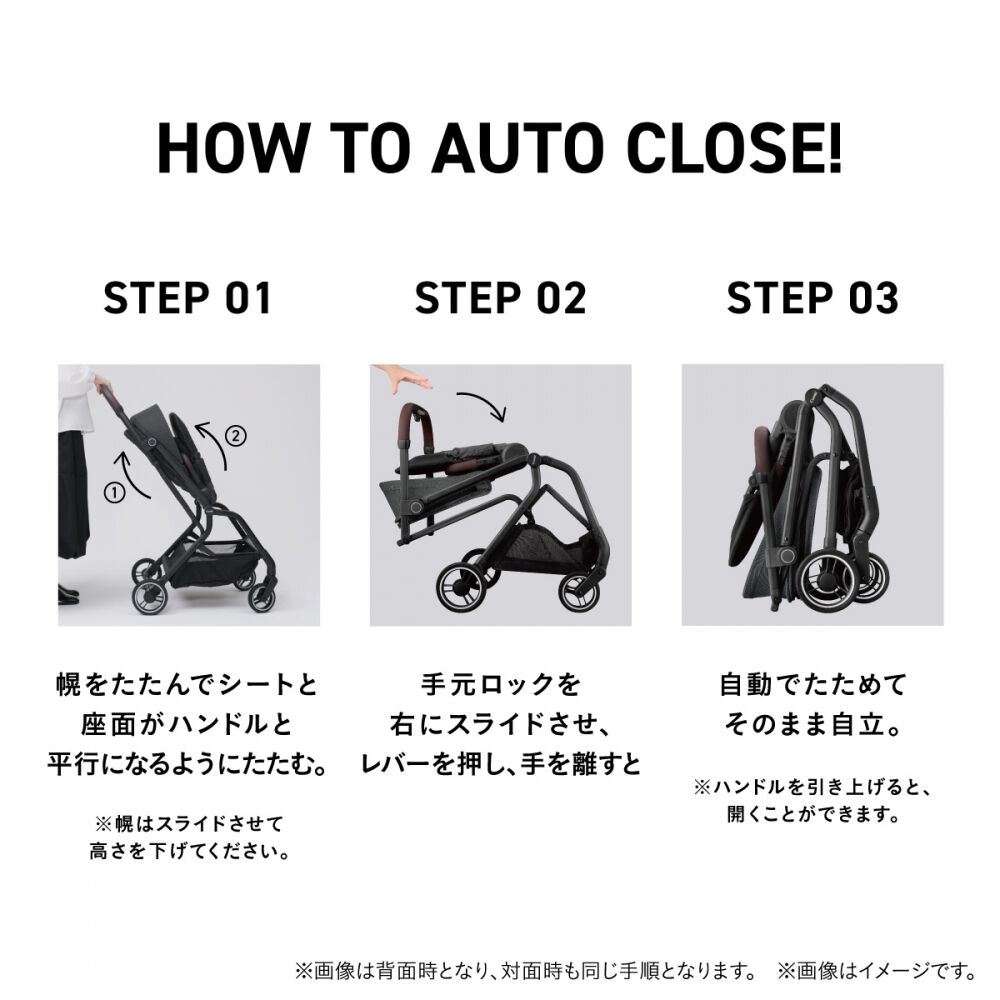 HOW TO AUTO CLOSE!

STEP 01

①
②

幌をたたんでシートと座面がハンドルと平行になるようにたたむ。

※幌はスライドさせて高さを下げてください。

STEP 02

手元ロックを右にスライドさせ、レバーを押し、手を離すと

STEP 03

自動でたためてそのまま自立。

※ハンドルを引き上げると、開くことができます。

※画像は背面時となり、対面時も同じ手順となります。　※画像はイメージです。