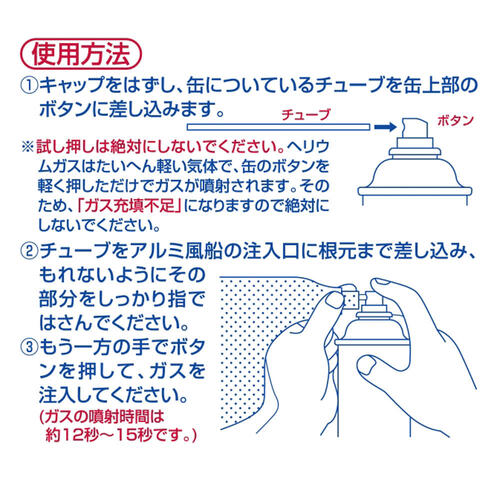 使用方法

①キャップをはずし、缶についているチューブを缶上部のボタンに差し込みます。

チューブ

ボタン

※試し押しは絶対にしないでください。ヘリウムガスはたいへん軽い気体で、缶のボタンを軽く押しただけでガスが噴射されます。そのため、「ガス充填不足」になりますので絶対にしないでください。

②チューブをアルミ風船の注入口に根元まで差し込み、もれないようにその部分をしっかり指ではさんでください。

③もう一方の手でボタンを押して、ガスを注入してください。
(ガスの噴射時間は約12秒～15秒です。)