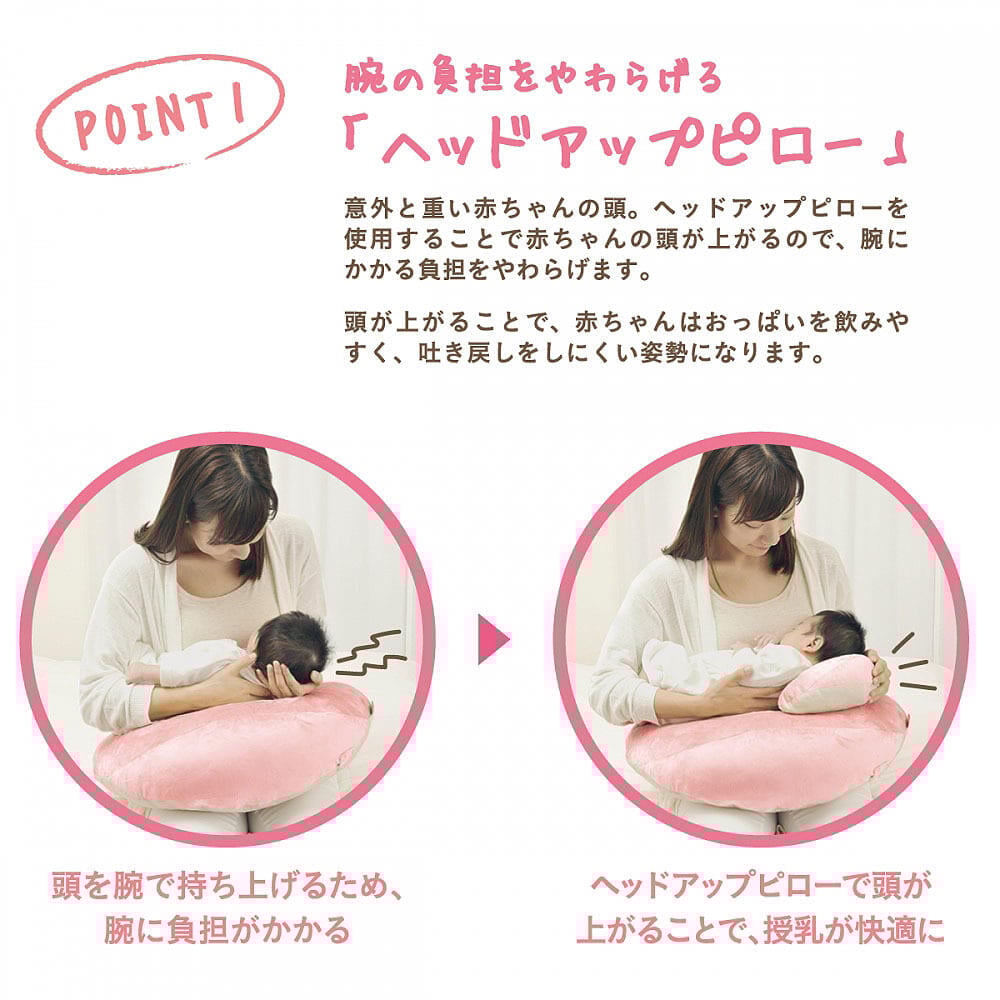 POINT 1

腕の負担をやわらげる
「ヘッドアップピロー」

意外と重い赤ちゃんの頭。ヘッドアップピローを使用することで赤ちゃんの頭が上がるので、腕にかかる負担をやわらげます。

頭が上がることで、赤ちゃんはおっぱいを飲みやすく、吐き戻しをしにくい姿勢になります。

頭を腕で持ち上げるため、腕に負担がかかる

ヘッドアップピローで頭が上がることで、授乳が快適に