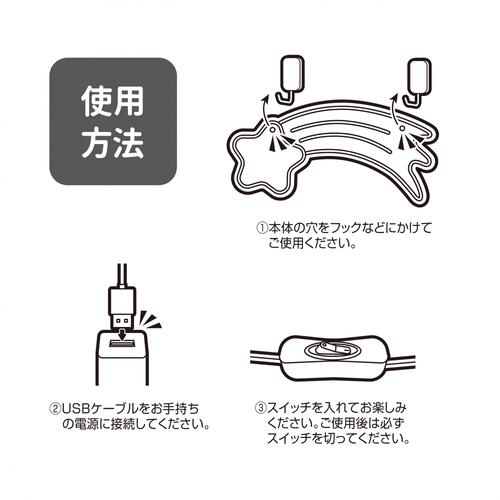 使用方法

①本体の穴をフックなどにかけてご使用ください。

②USBケーブルをお手持ちの電源に接続してください。

③スイッチを入れてお楽しみください。ご使用後は必ずスイッチを切ってください。