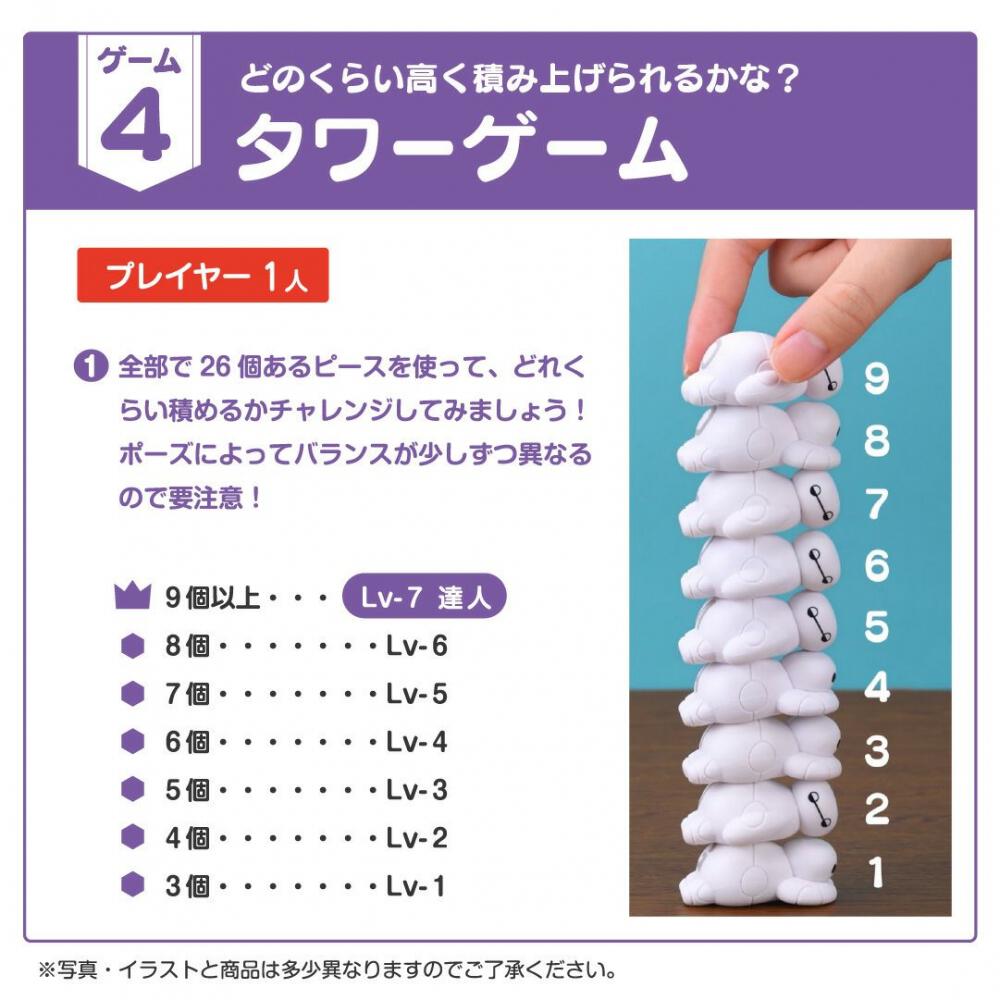 ゲーム
4
どのくらい高く積み上げられるかな？
タワーゲーム

プレイヤー 1人

1 全部で 26 個あるピースを使って、どれくらい積めるかチャレンジしてみましょう！ポーズによってバランスが少しずつ異なるので要注意！

9個以上・・・ Lv-7 達人
8個・・・・・・・Lv-6
7個・・・・・・・Lv-5
6個・・・・・・・Lv-4
5個・・・・・・・Lv-3
4個・・・・・・・Lv-2
3個・・・・・・・Lv-1

9
8
7
6
5
4
3
2
1

※写真・イラストと商品は多少異なりますのでご了承ください。