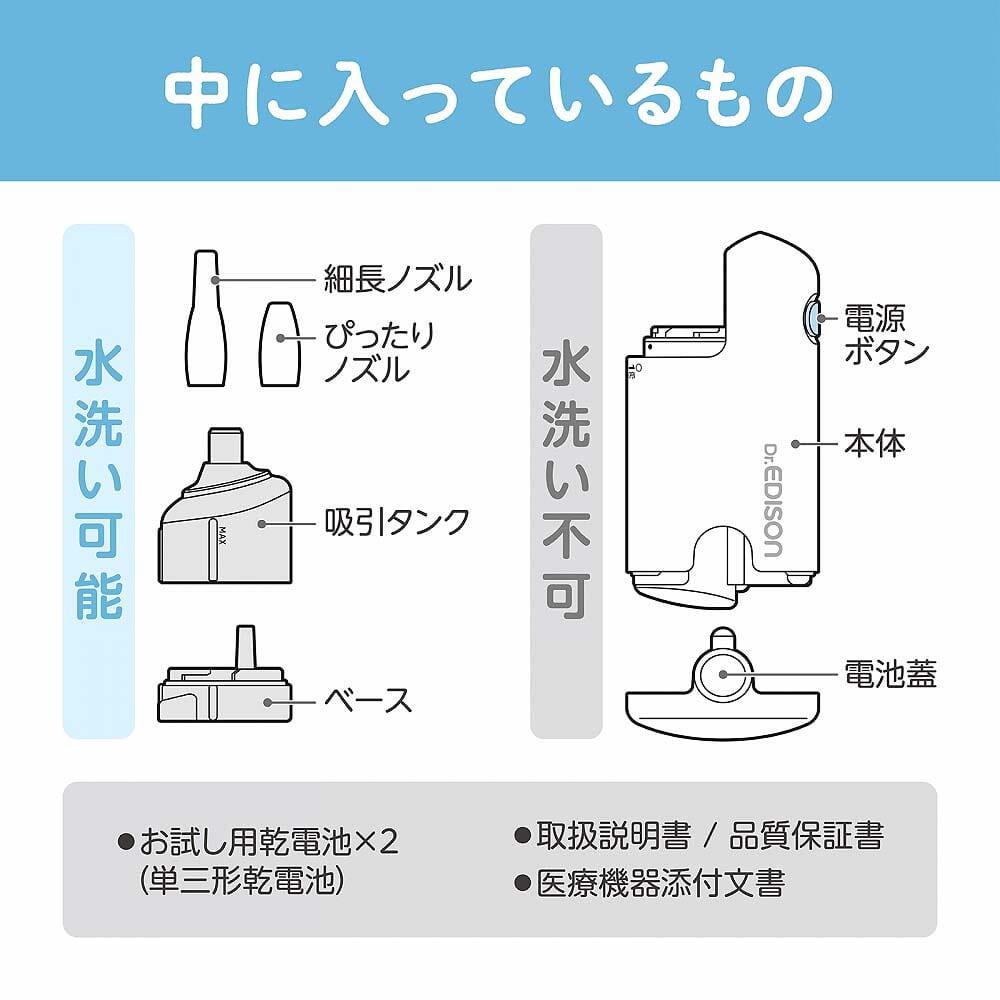 中に入っているもの

水洗い可能

細長ノズル
ぴったりノズル
MAX
吸引タンク
ベース

水洗い不可

電源ボタン
Dr.EDISON
本体
電池蓋

●お試し用乾電池×2 (単三形乾電池)
●取扱説明書 / 品質保証書
●医療機器添付文書