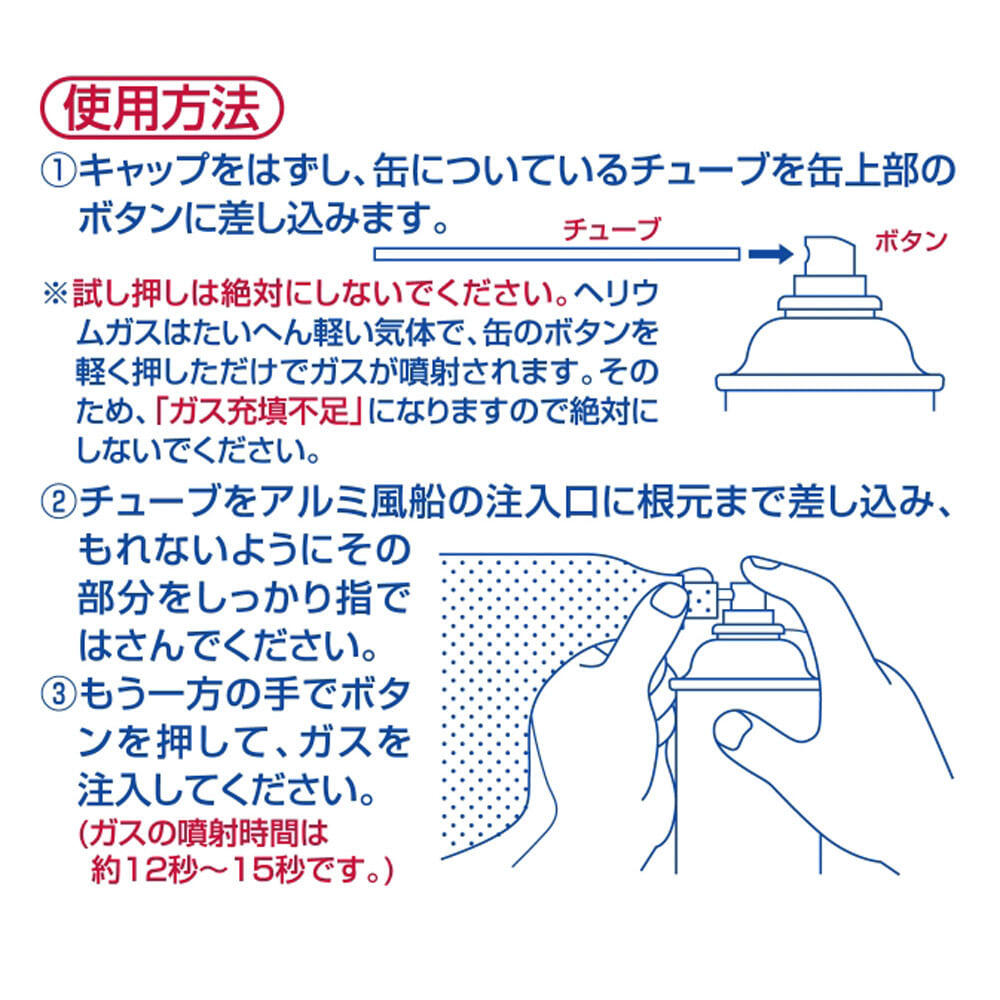 使用方法

①キャップをはずし、缶についているチューブを缶上部のボタンに差し込みます。

チューブ

ボタン

※試し押しは絶対にしないでください。ヘリウムガスはたいへん軽い気体で、缶のボタンを軽く押しただけでガスが噴射されます。そのため、「ガス充填不足」になりますので絶対にしないでください。

②チューブをアルミ風船の注入口に根元まで差し込み、もれないようにその部分をしっかり指ではさんでください。

③もう一方の手でボタンを押して、ガスを注入してください。
(ガスの噴射時間は約12秒～15秒です。)