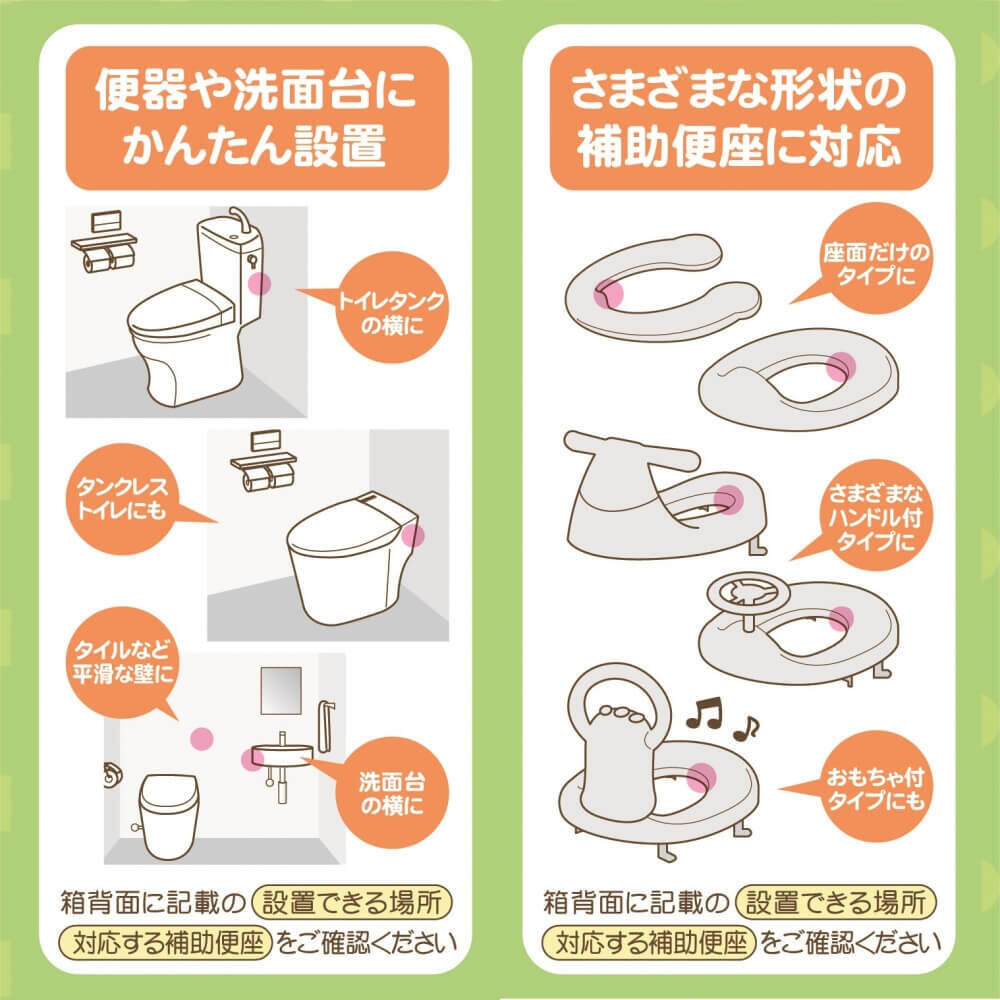 便器や洗面台に
かんたん設置

トイレタンクの横に

タンクレストイレにも

タイルなど平滑な壁に

洗面台の横に

箱背面に記載の 設置できる場所
対応する補助便座 をご確認ください

さまざまな形状の
補助便座に対応

座面だけのタイプに

さまざまなハンドル付タイプに

おもちゃ付タイプにも

箱背面に記載の 設置できる場所
対応する補助便座 をご確認ください