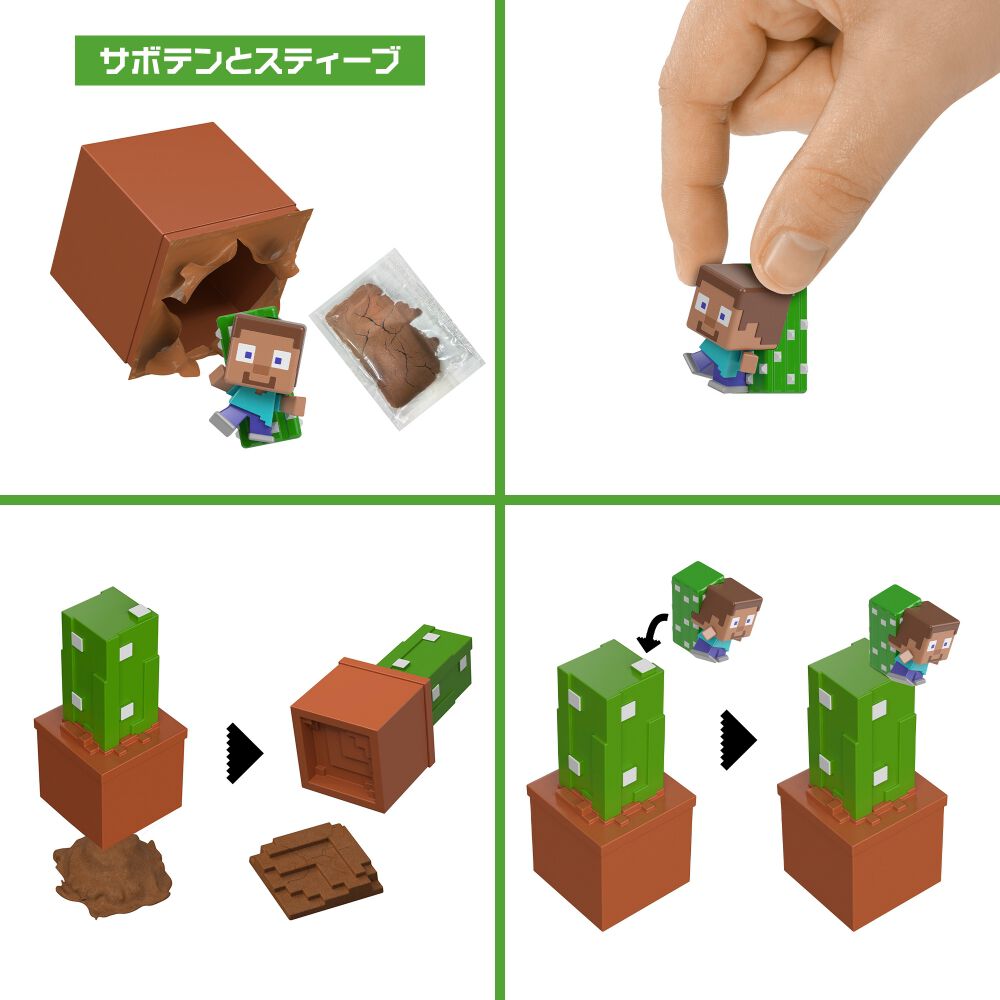 サボテンとスティーブ