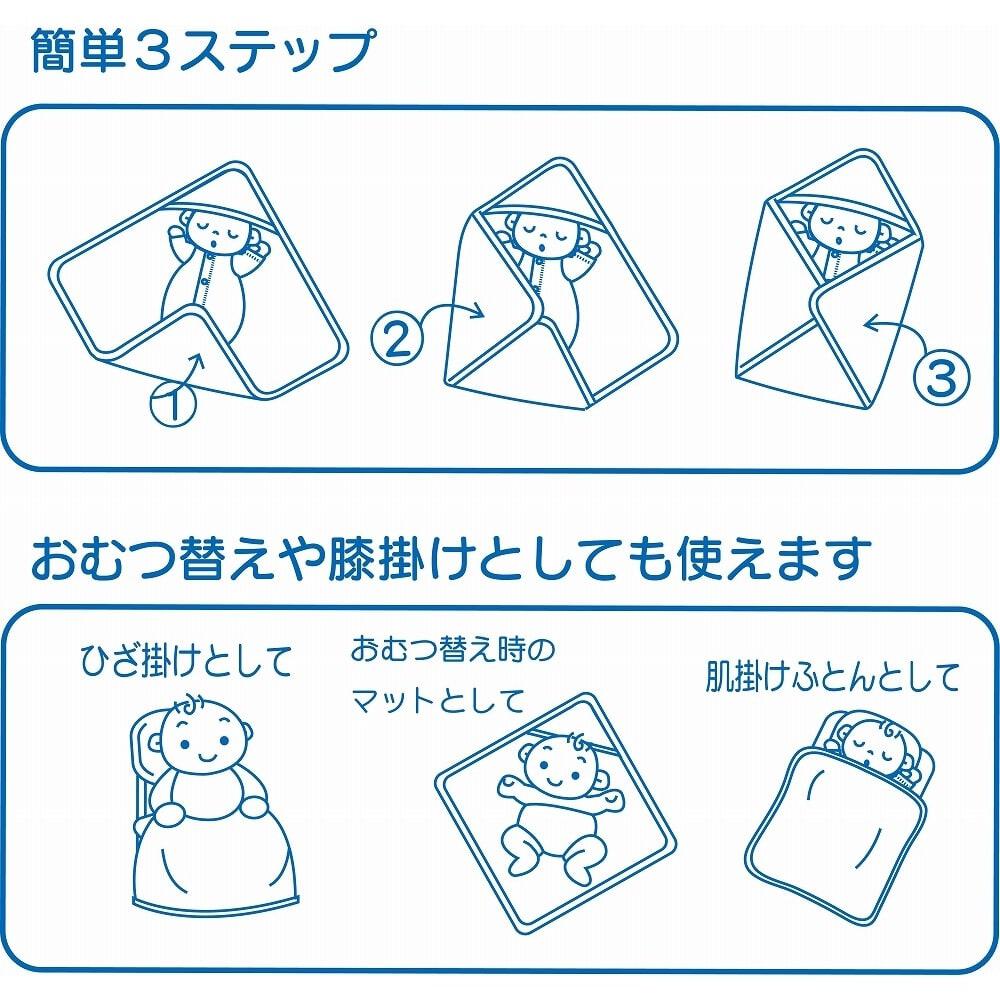 簡単3ステップ

①
②
③

おむつ替えや膝掛けとしても使えます

ひざ掛けとして

おむつ替え時のマットとして

肌掛けふとんとして