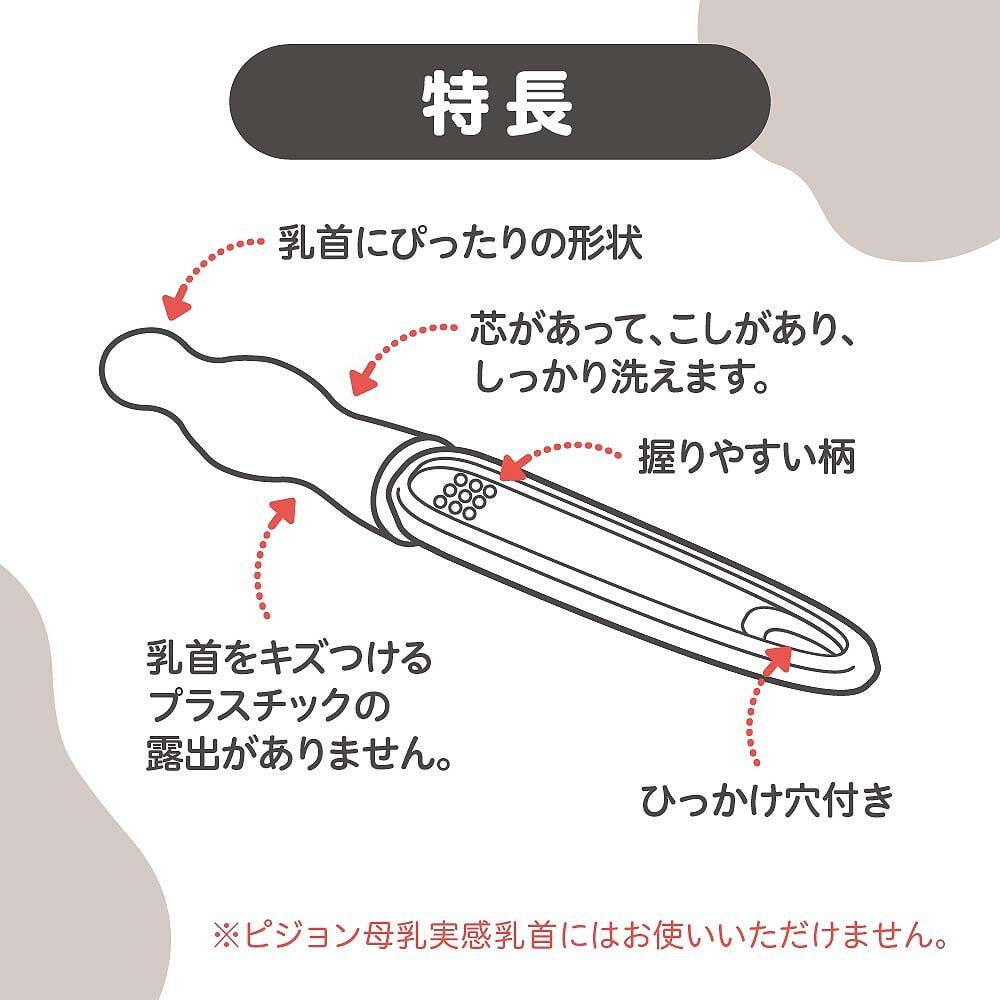 特長

乳首にぴったりの形状

芯があって、こしがあり、しっかり洗えます。

握りやすい柄

乳首をキズつけるプラスチックの露出がありません。

ひっかけ穴付き

※ピジョン母乳実感乳首にはお使いいただけません。