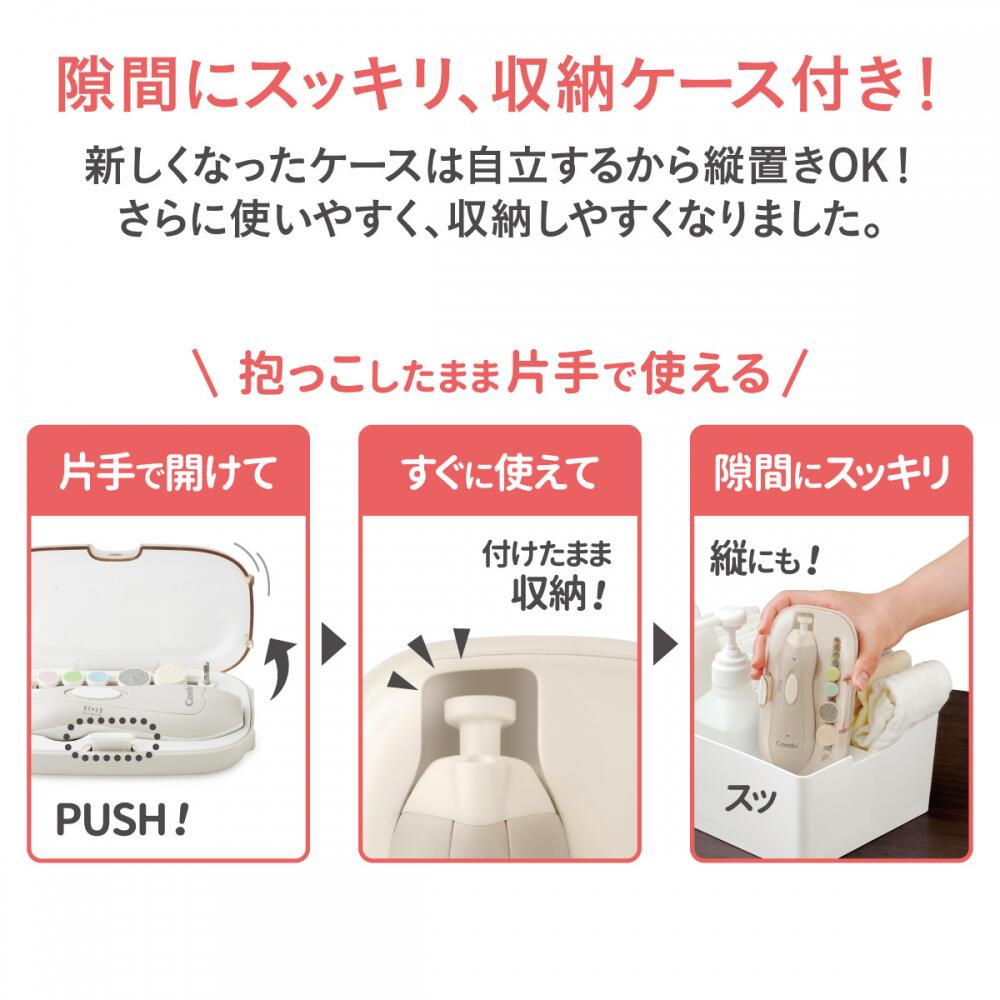 隙間にスッキリ、収納ケース付き！

新しくなったケースは自立するから縦置きOK！
さらに使いやすく、収納しやすくなりました。

＼ 抱っこしたまま片手で使える ／

片手で開けて

Combi

PUSH！

すぐに使えて

付けたまま
収納！

隙間にスッキリ

縦にも！

Combi

スッ