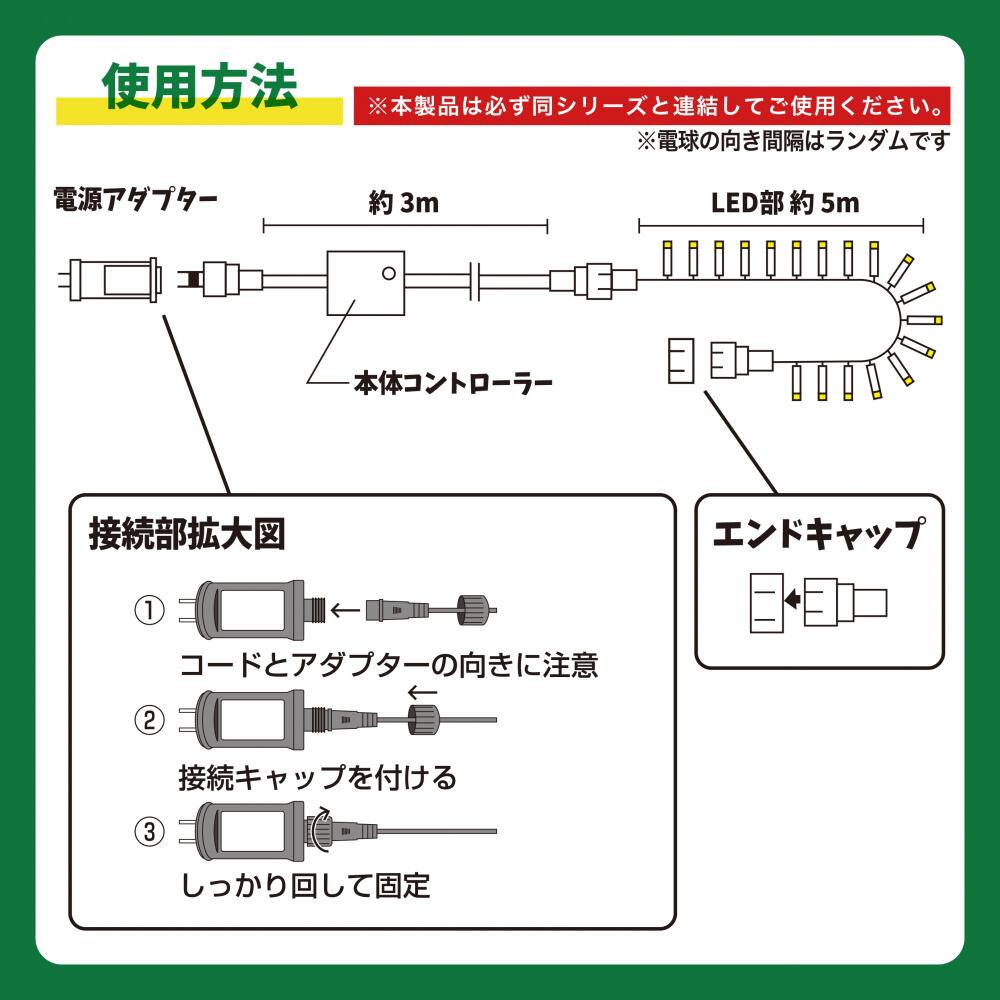 使用方法

※本製品は必ず同シリーズと連結してご使用ください。

※電球の向き間隔はランダムです

電源アダプター

約 3m

LED部 約 5m

本体コントローラー

接続部拡大図

①

コードとアダプターの向きに注意

②

接続キャップを付ける

③

しっかり回して固定

エンドキャップ