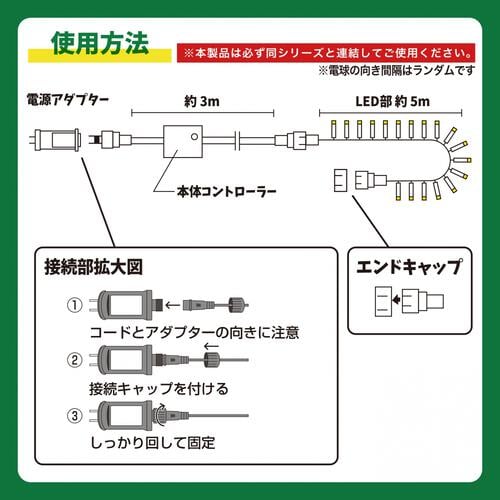 使用方法

※本製品は必ず同シリーズと連結してご使用ください。
※電球の向き間隔はランダムです

電源アダプター

約 3m

LED部 約 5m

本体コントローラー

接続部拡大図

①
コードとアダプターの向きに注意

②
接続キャップを付ける

③
しっかり回して固定

エンドキャップ