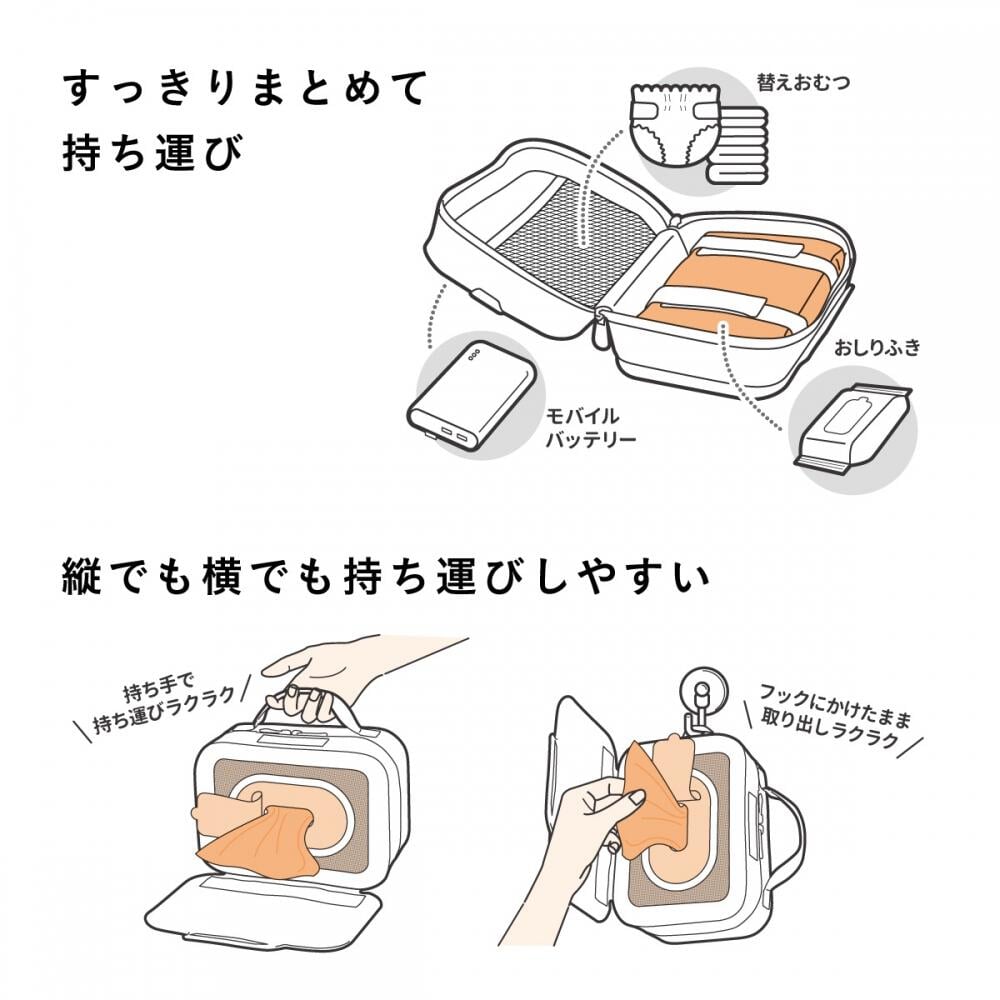 すっきりまとめて
持ち運び

替えおむつ

おしりふき

モバイル
バッテリー

縦でも横でも持ち運びしやすい

持ち手で
持ち運びラクラク

フックにかけたまま
取り出しラクラク