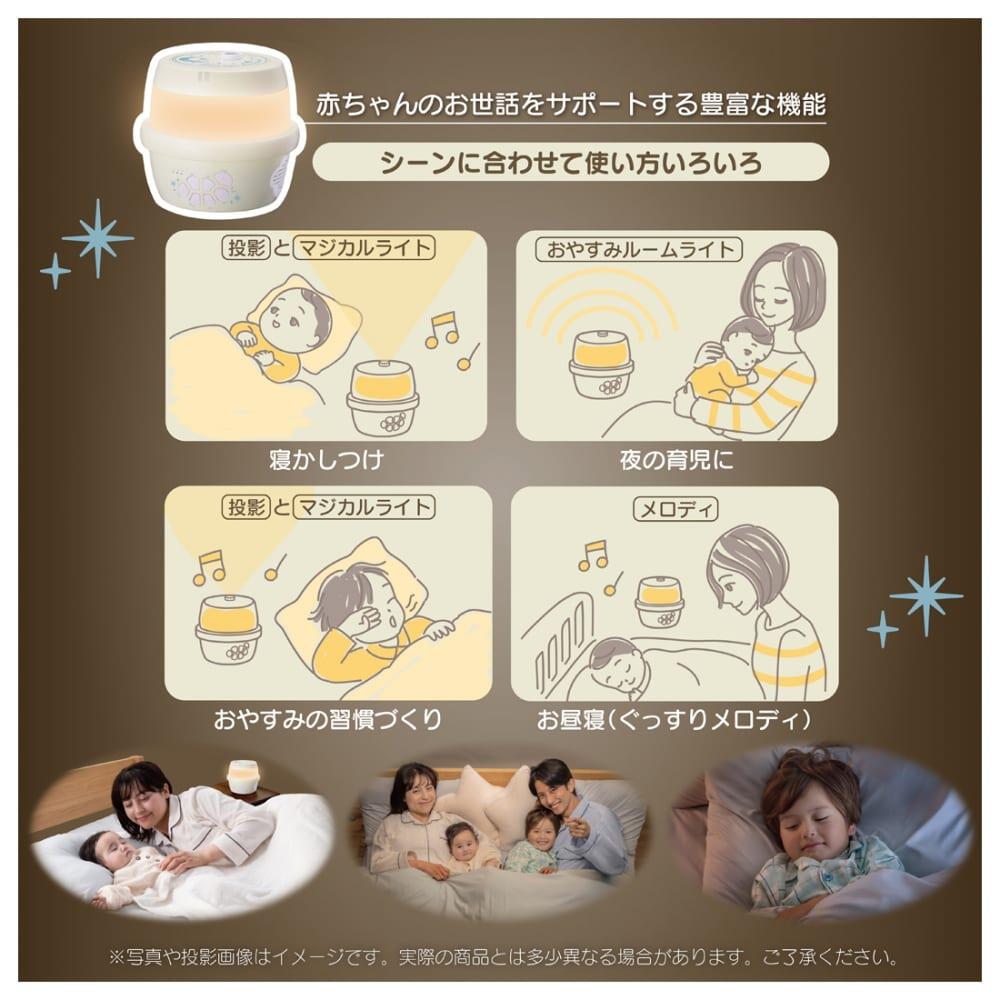 赤ちゃんのお世話をサポートする豊富な機能

シーンに合わせて使い方いろいろ

投影とマジカルライト

寝かしつけ

おやすみルームライト

夜の育児に

投影とマジカルライト

おやすみの習慣づくり

メロディ

お昼寝（ぐっすりメロディ）

※写真や投影画像はイメージです。実際の商品とは多少異なる場合があります。ご了承ください。