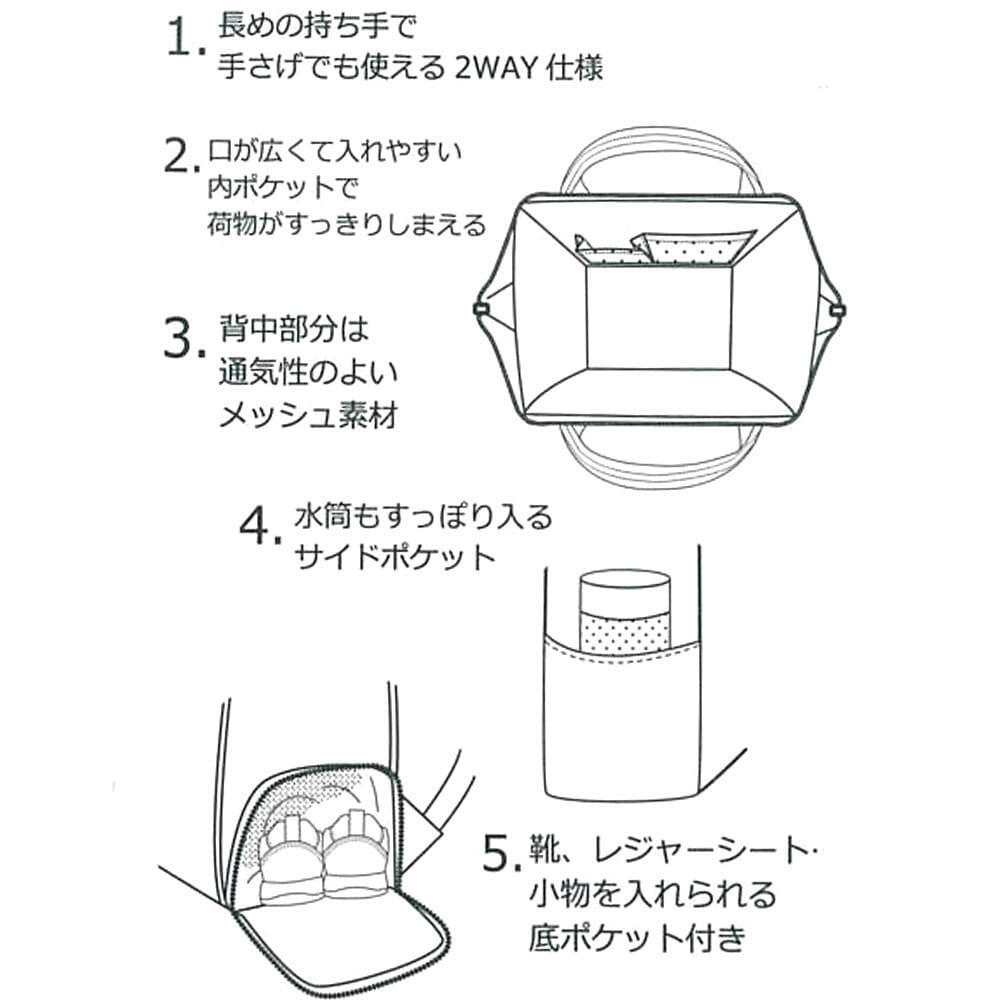 1. 長めの持ち手で
手さげでも使える 2WAY 仕様

2. 口が広くて入れやすい
内ポケットで
荷物がすっきりしまえる

3. 背中部分は
通気性のよい
メッシュ素材

4. 水筒もすっぽり入る
サイドポケット

5. 靴、レジャーシート･
小物を入れられる
底ポケット付き