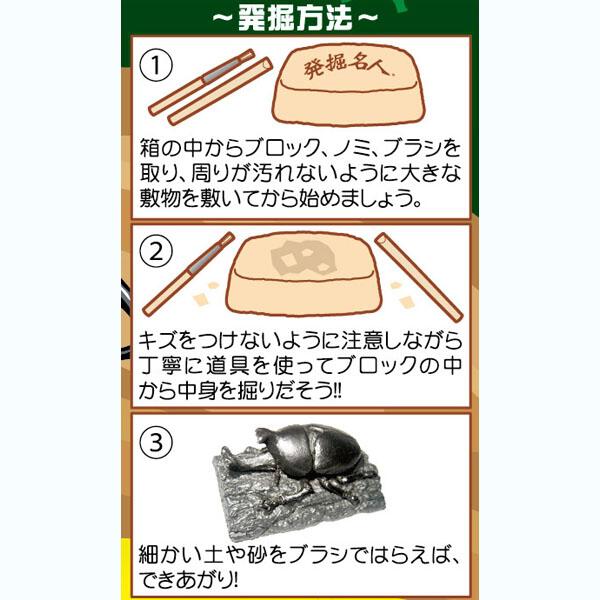 ~発掘方法~

①

発掘名人

箱の中からブロック、ノミ、ブラシを取り、周りが汚れないように大きな敷物を敷いてから始めましょう。

②

キズをつけないように注意しながら丁寧に道具を使ってブロックの中から中身を掘りだそう!!

③

細かい土や砂をブラシではらえば、できあがり!