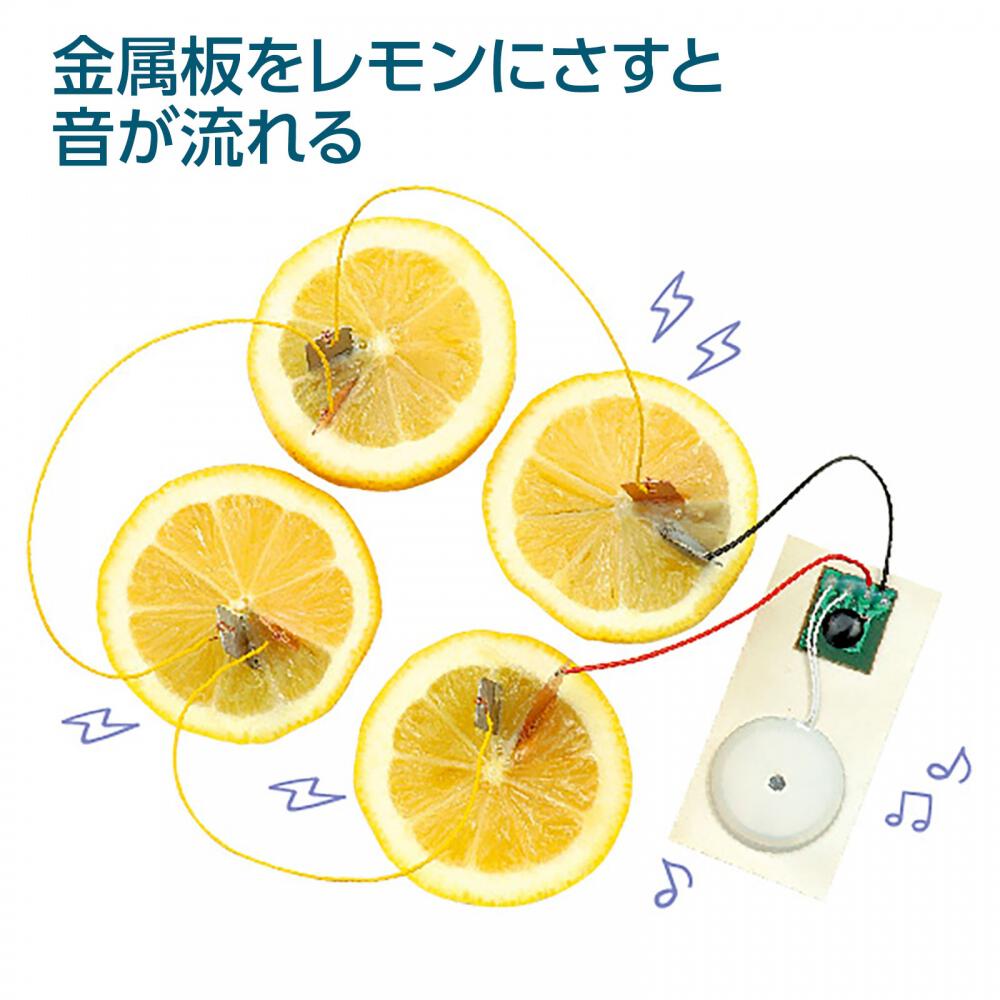 金属板をレモンにさすと
音が流れる