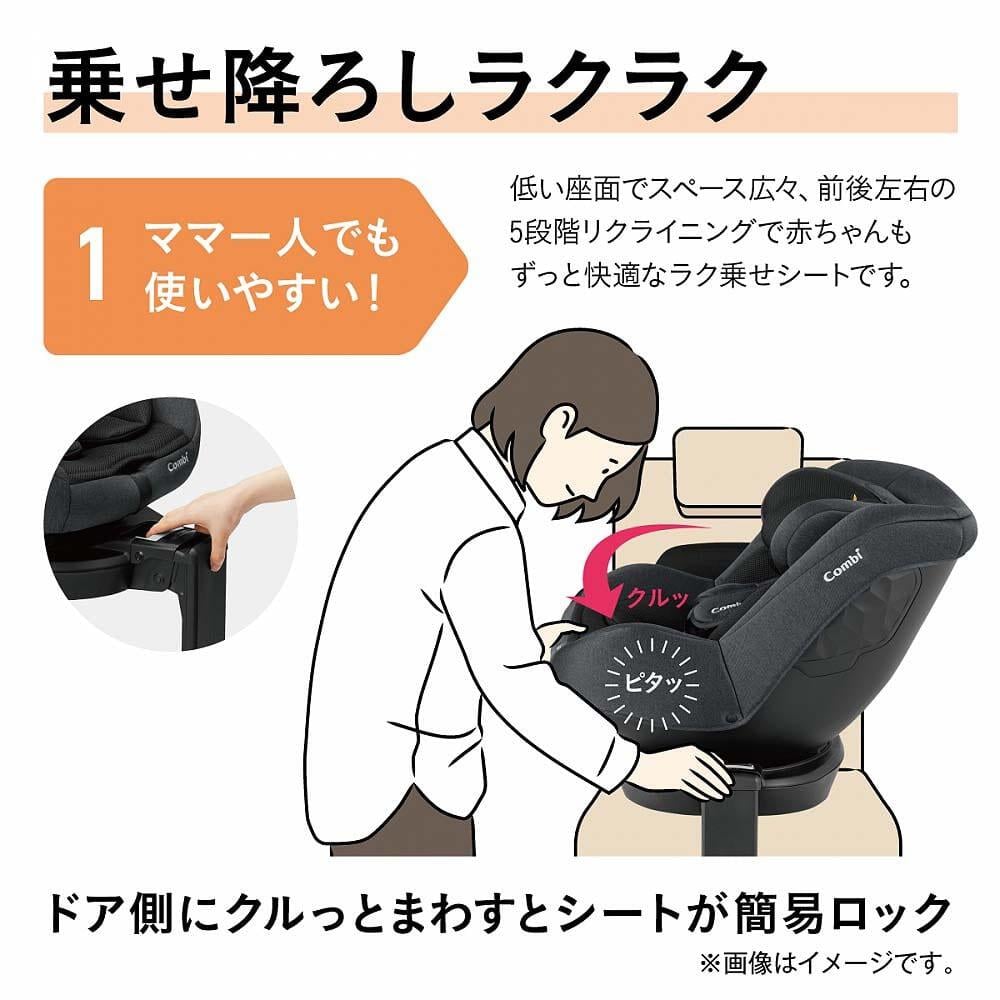 乗せ降ろしラクラク

1 ママ一人でも使いやすい!

低い座面でスペース広々、前後左右の5段階リクライニングで赤ちゃんもずっと快適なラク乗せシートです。

Combi

クルッ

Combi

Combi

ピタッ

ドア側にクルっとまわすとシートが簡易ロック

※画像はイメージです。