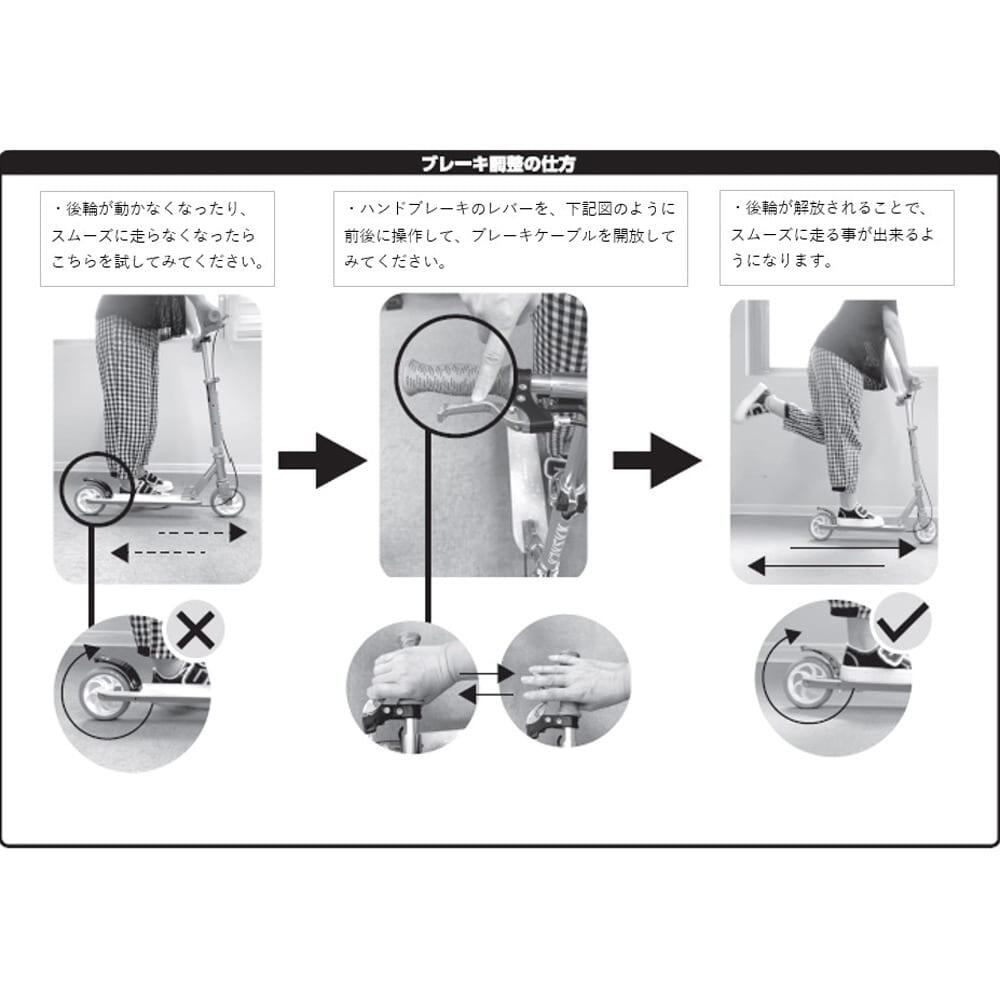 ブレーキ調整の仕方

・後輪が動かなくなったり、スムーズに走らなくなったらこちらを試してみてください。

・ハンドブレーキのレバーを、下記図のように前後に操作して、ブレーキケーブルを開放してみてください。

・後輪が解放されることで、スムーズに走る事が出来るようになります。