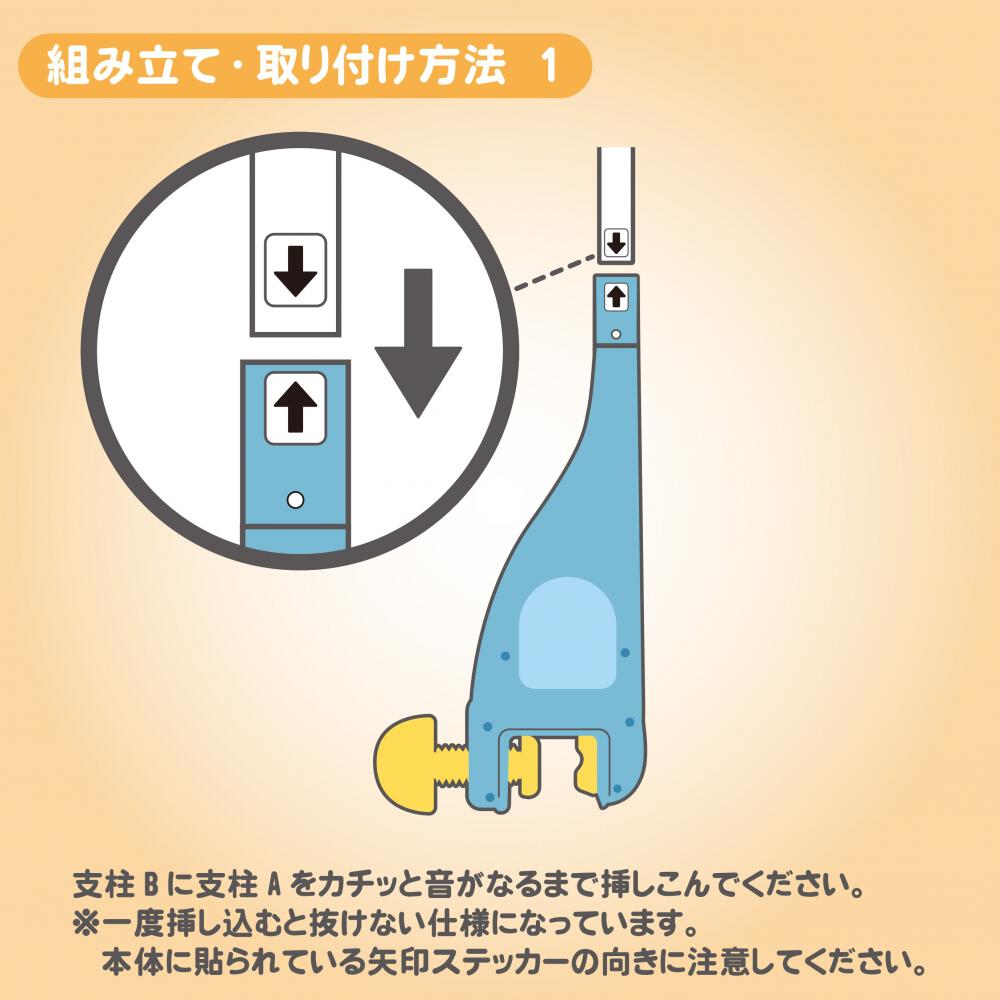 組み立て・取り付け方法　1

支柱Ｂに支柱Ａをカチッと音がなるまで挿しこんでください。
※一度挿し込むと抜けない仕様になっています。
本体に貼られている矢印ステッカーの向きに注意してください。