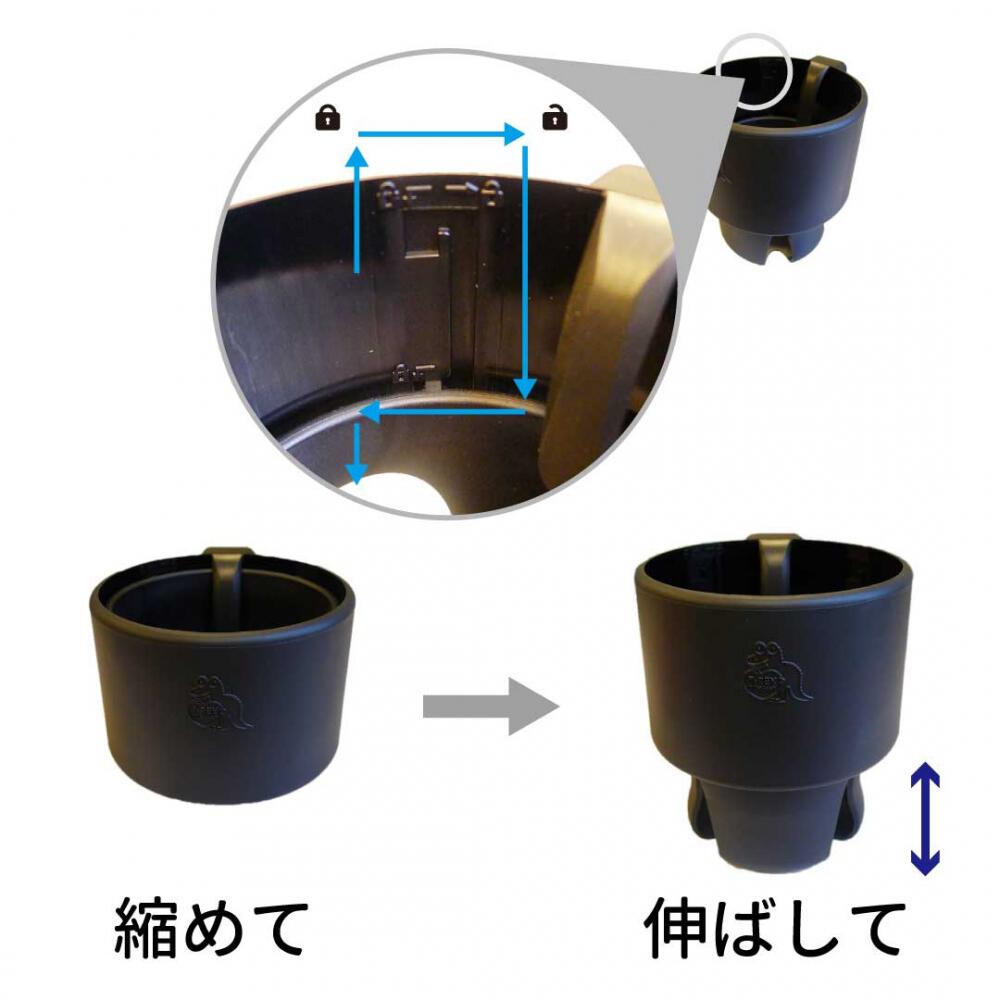 縮めて

伸ばして