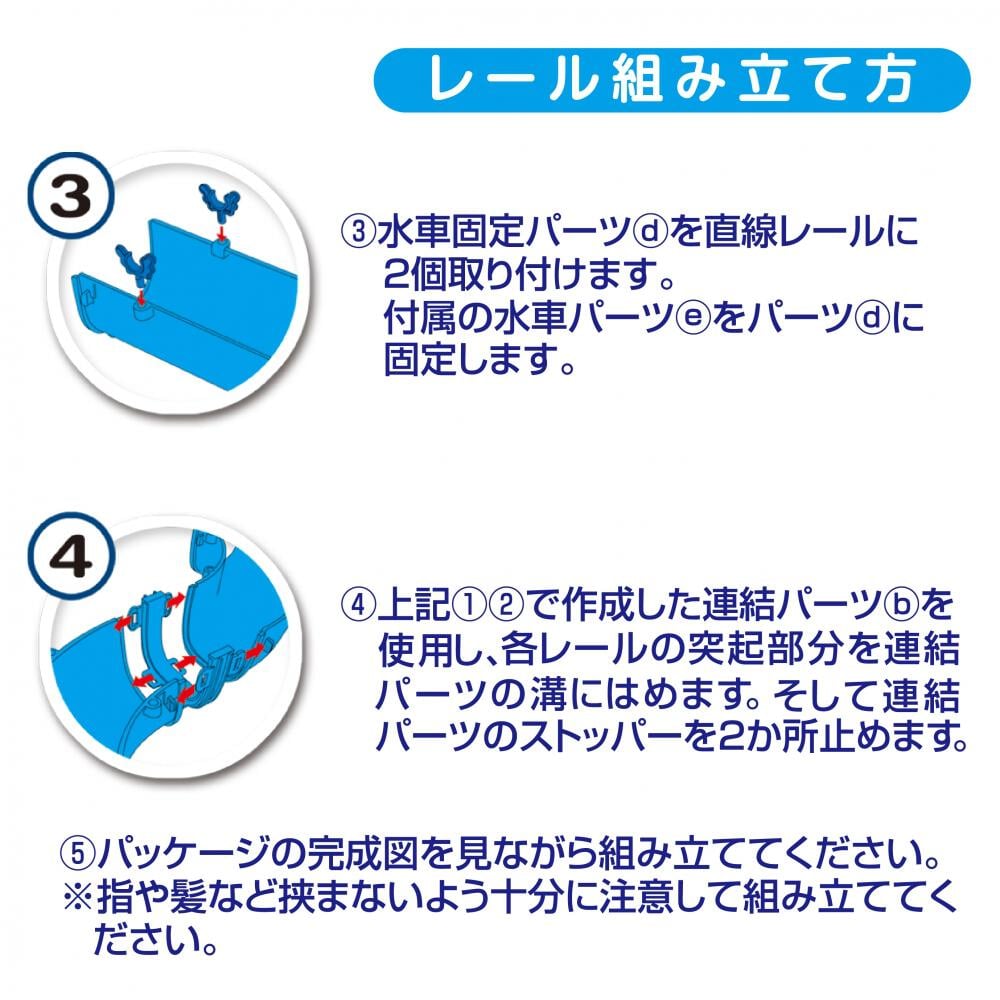 レール組み立て方

3

③水車固定パーツⓓを直線レールに2個取り付けます。
付属の水車パーツⓔをパーツⓓに固定します。

4

④上記①②で作成した連結パーツⓑを使用し､各レールの突起部分を連結パーツの溝にはめます。そして連結パーツのストッパーを2か所止めます。

⑤パッケージの完成図を見ながら組み立ててください。
※指や髪など挟まないよう十分に注意して組み立ててください。