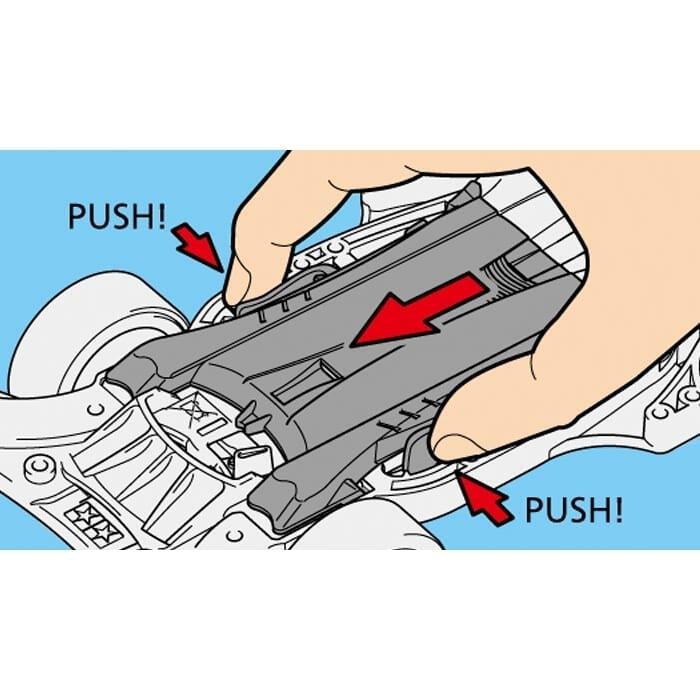 PUSH!

PUSH!