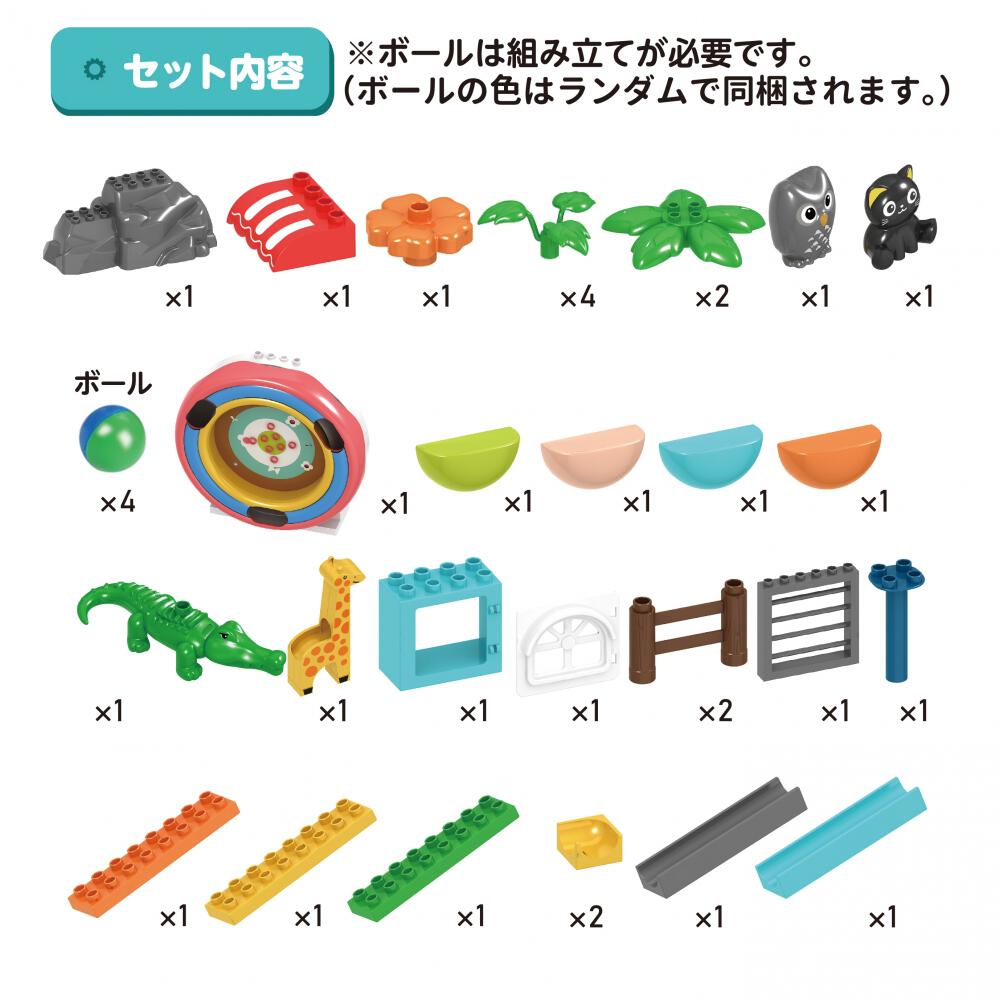 セット内容

※ボールは組み立てが必要です。
(ボールの色はランダムで同梱されます。)

×1 ×1 ×1 ×4 ×2 ×1 ×1

ボール

×4 ×1 ×1 ×1 ×1 ×1

×1 ×1 ×1 ×1 ×2 ×1 ×1

×1 ×1 ×1 ×2 ×1 ×1