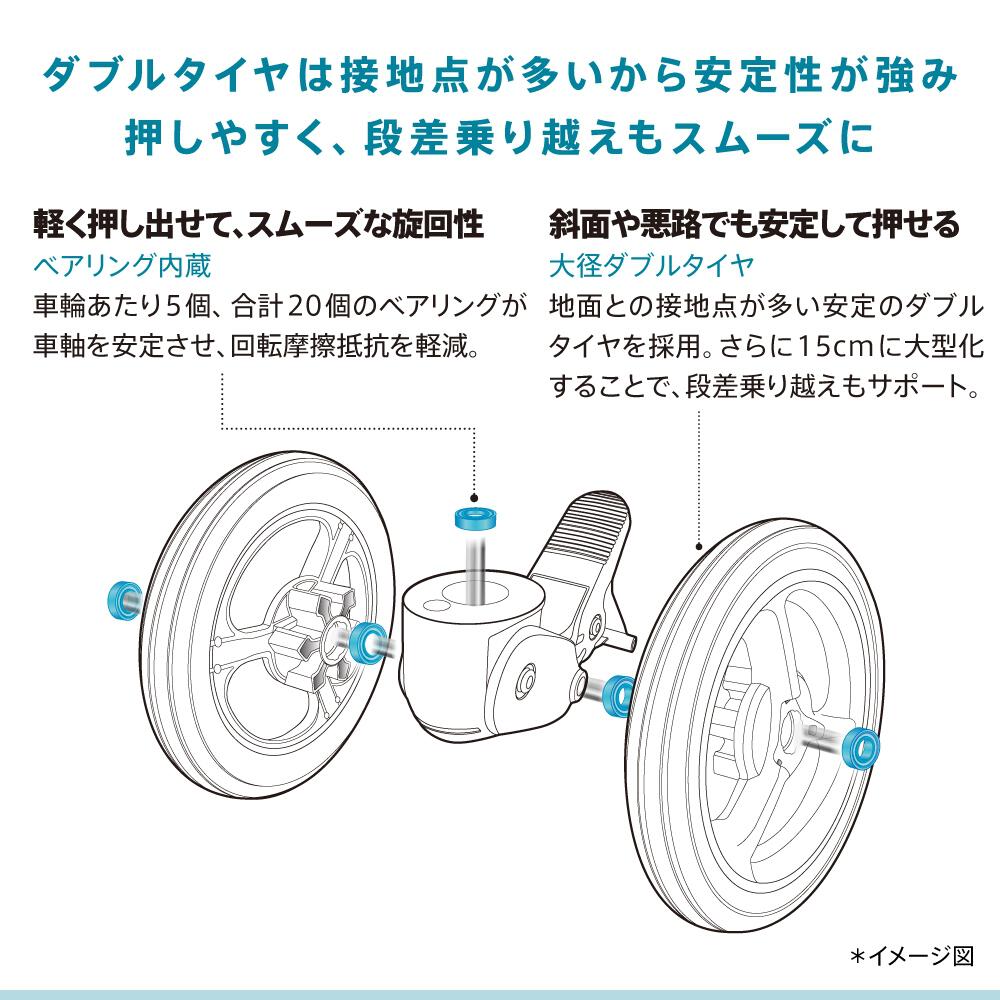 ダブルタイヤは接地点が多いから安定性が強み
押しやすく、段差乗り越えもスムーズに

軽く押し出せて、スムーズな旋回性
ベアリング内蔵
車輪あたり5個、合計20個のベアリングが車軸を安定させ、回転摩擦抵抗を軽減。

斜面や悪路でも安定して押せる
大径ダブルタイヤ
地面との接地点が多い安定のダブルタイヤを採用。さらに15cmに大型化することで、段差乗り越えもサポート。

＊イメージ図